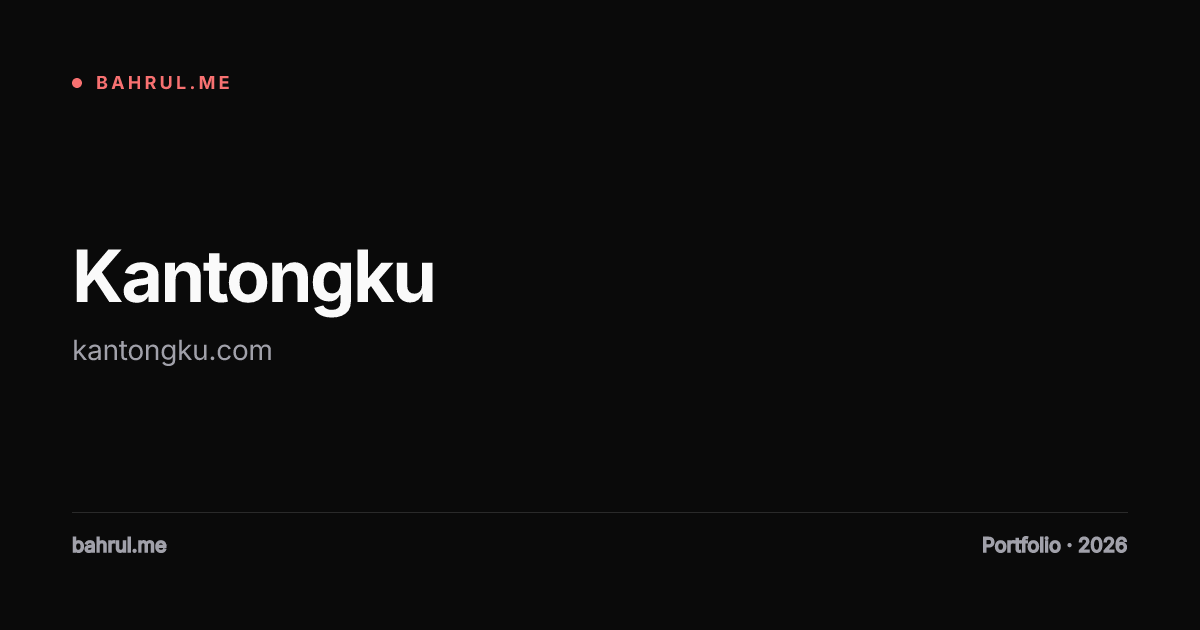 BAHRUL.ME

Kantongku

kantongku.com

bahrul.me

Portfolio · 2026